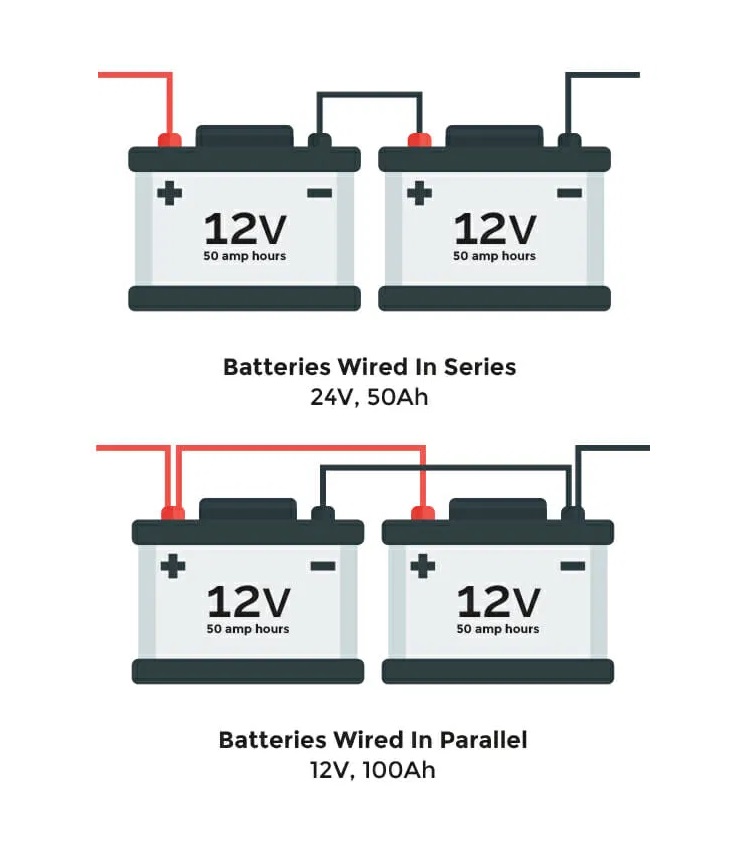 + −
12V
50 amp hours

+ −
12V
50 amp hours

Batteries Wired In Series
24V, 50Ah

+ −
12V
50 amp hours

+ −
12V
50 amp hours

Batteries Wired In Parallel
12V, 100Ah