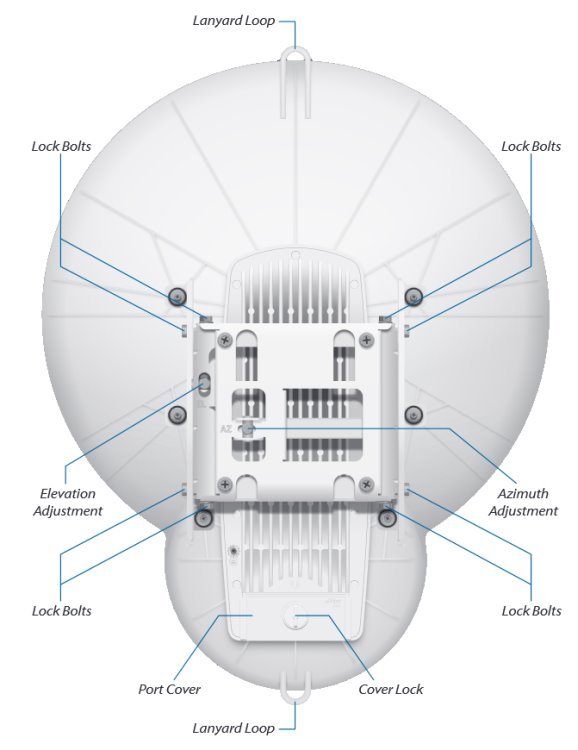 Lanyard Loop

Lock Bolts

Lock Bolts

AZ

Elevation Adjustment

Azimuth Adjustment

Lock Bolts

Lock Bolts

Port Cover

Cover Lock

Lanyard Loop