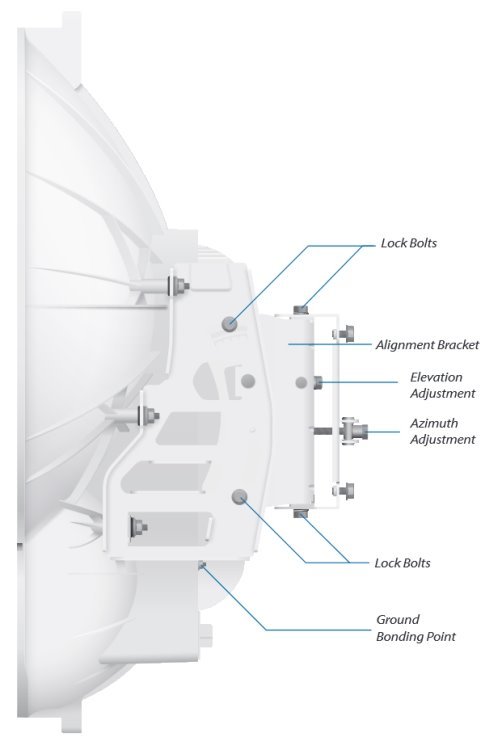 Lock Bolts

Alignment Bracket

Elevation Adjustment

Azimuth Adjustment

Lock Bolts

Ground Bonding Point